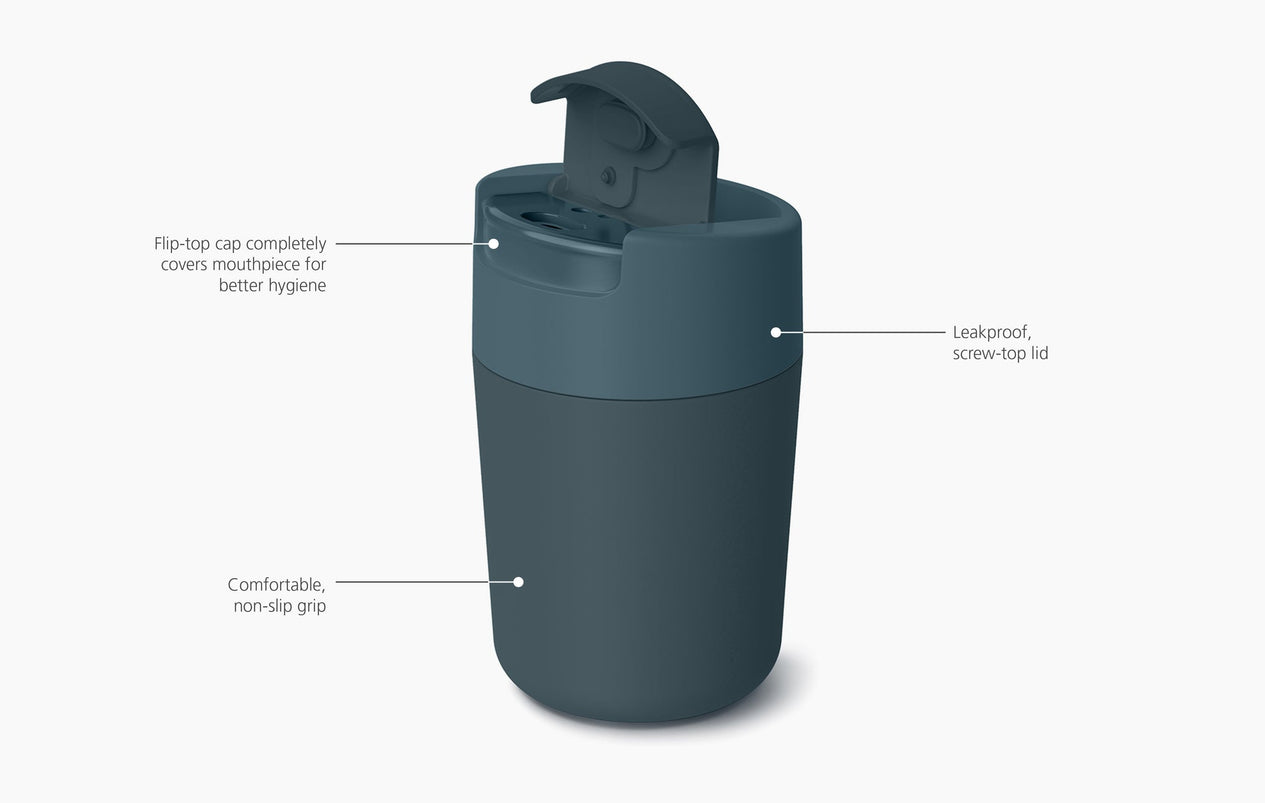 Flip-top cap completely covers mouthpiece for better hygiene

Leakproof, screw-top lid

Comfortable, non-slip grip