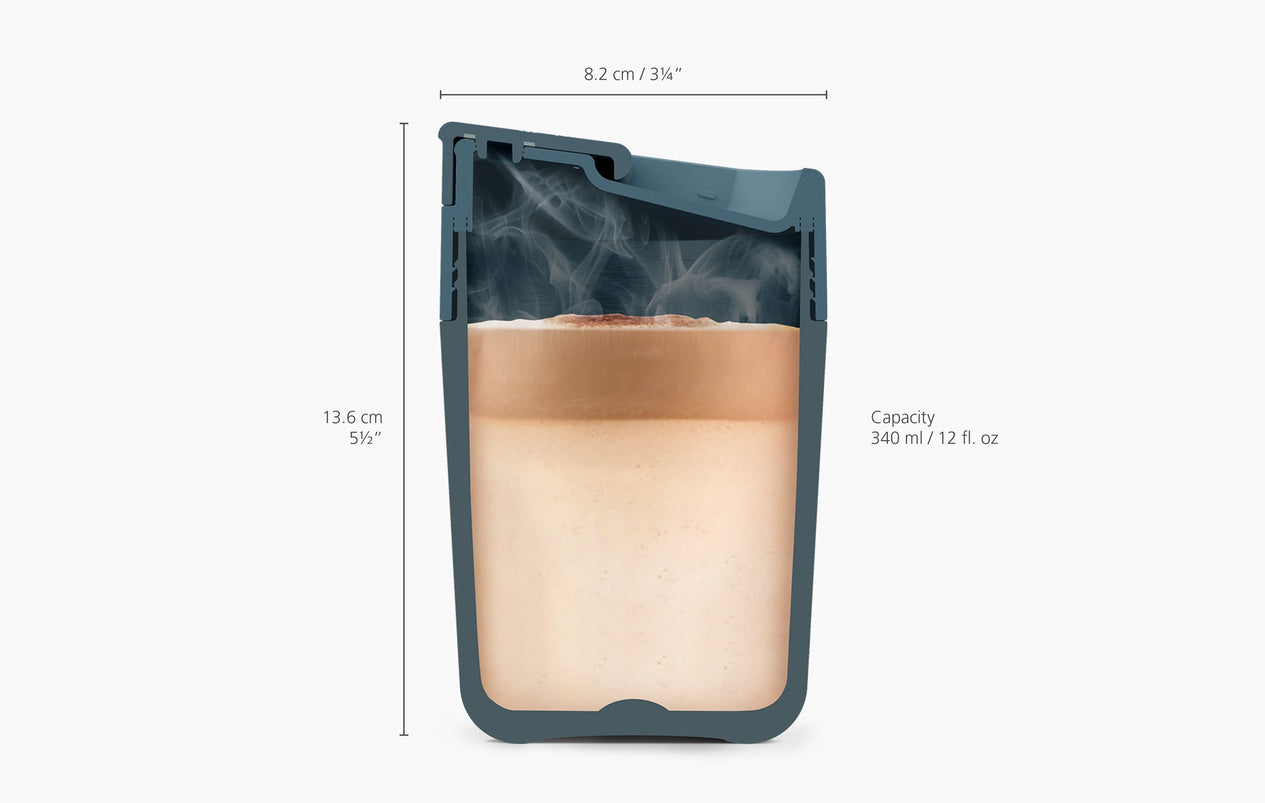 8.2 cm / 3¼"

13.6 cm
5½"

Capacity
340 ml / 12 fl. oz