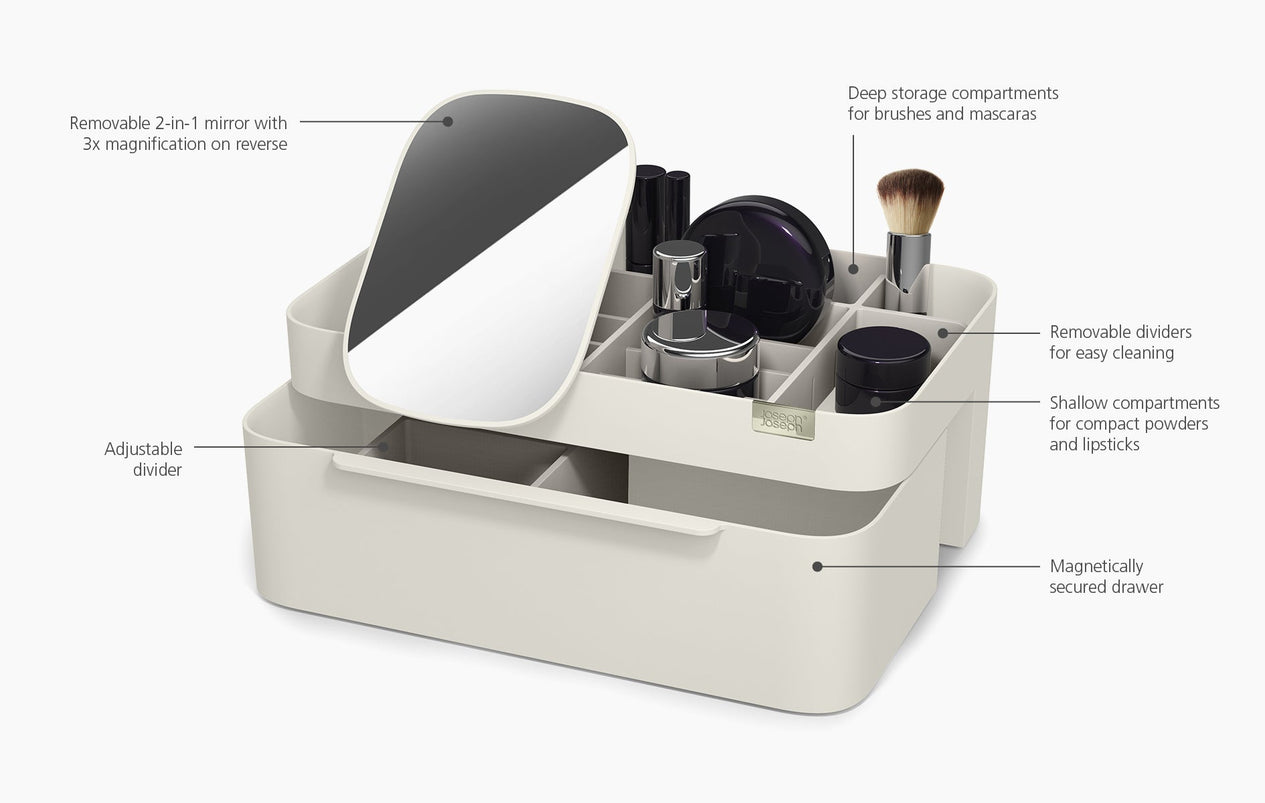 Removable 2-in-1 mirror with 3x magnification on reverse

Deep storage compartments for brushes and mascaras

Removable dividers for easy cleaning

Shallow compartments for compact powders and lipsticks

Adjustable divider

Magnetically secured drawer

Joseph Joseph