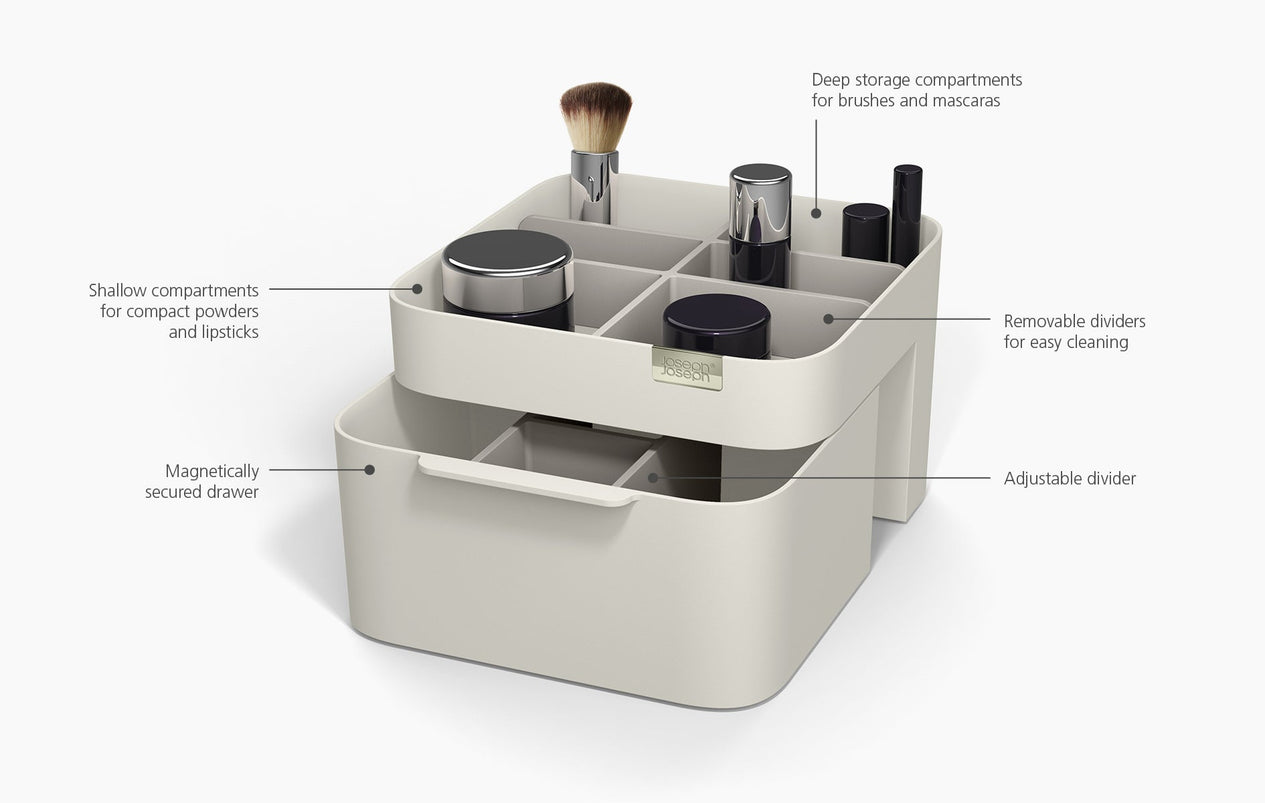 Deep storage compartments for brushes and mascaras

Shallow compartments for compact powders and lipsticks

Removable dividers for easy cleaning

Joseph Joseph

Magnetically secured drawer

Adjustable divider