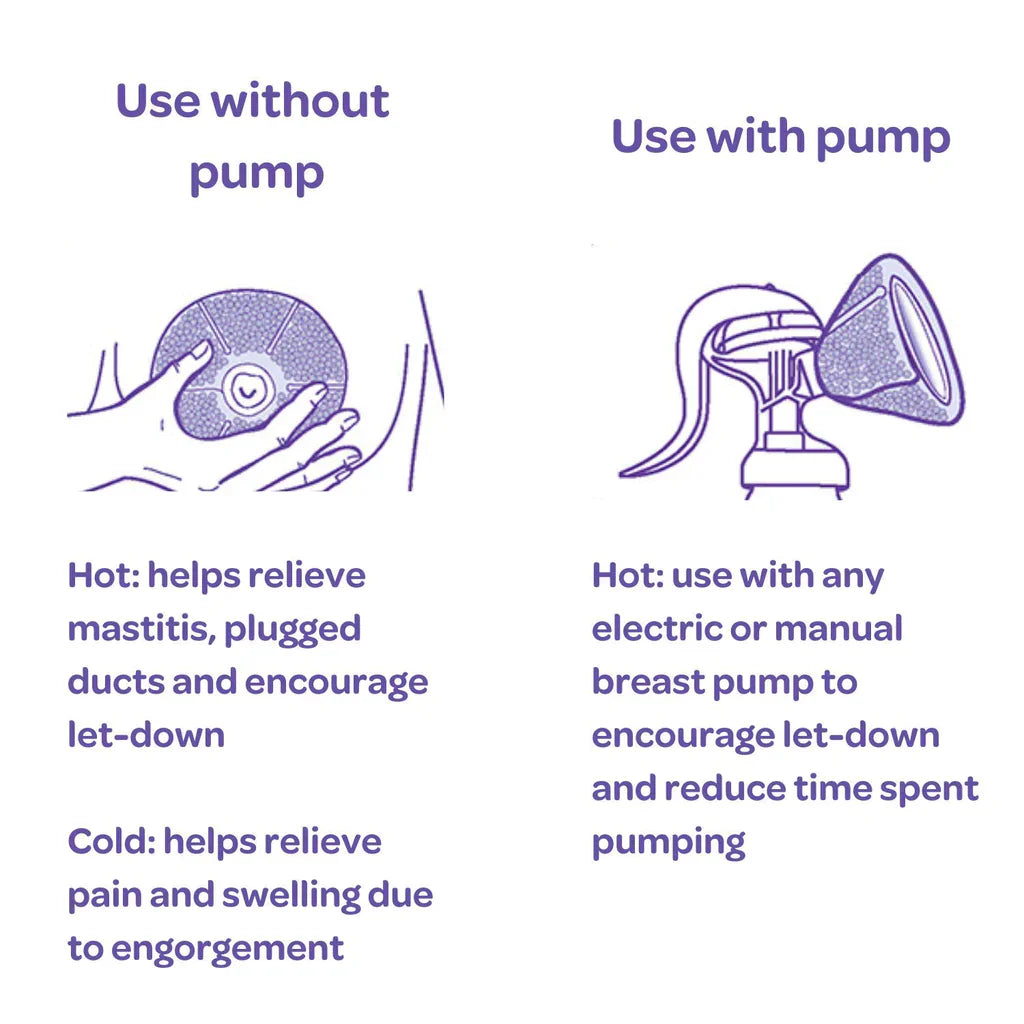 Use without pump

Hot: helps relieve mastitis, plugged ducts and encourage let-down

Cold: helps relieve pain and swelling due to engorgement

Use with pump

Hot: use with any electric or manual breast pump to encourage let-down and reduce time spent pumping