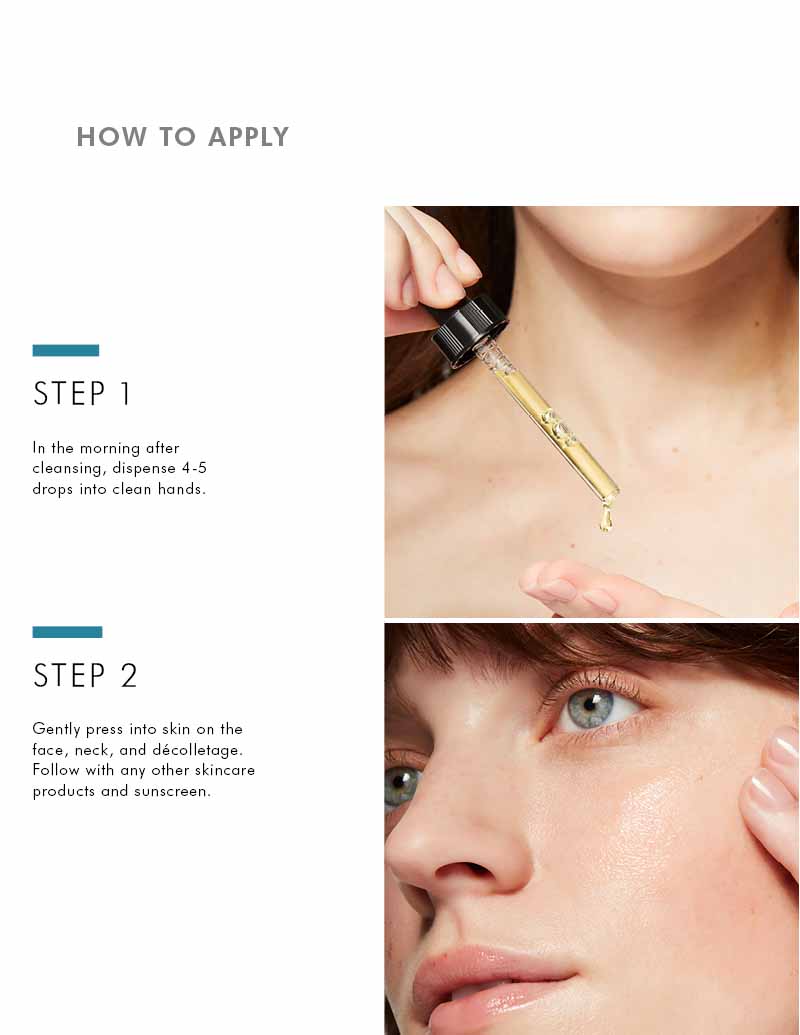 HOW TO APPLY

STEP 1

In the morning after cleansing, dispense 4-5 drops into clean hands.

STEP 2

Gently press into skin on the face, neck, and décolletage. Follow with any other skincare products and sunscreen.